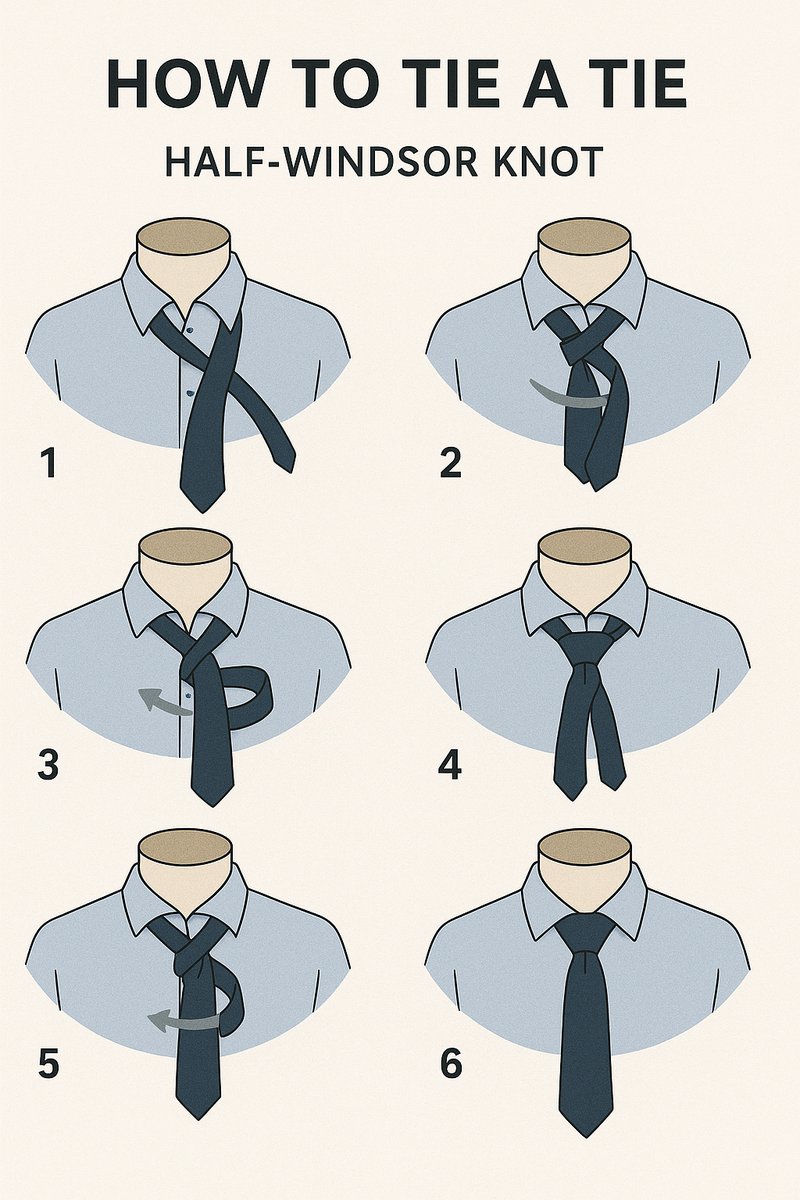 HOW TO TIE A TIE

HALF-WINDSOR KNOT

1

2

3

4

5

6